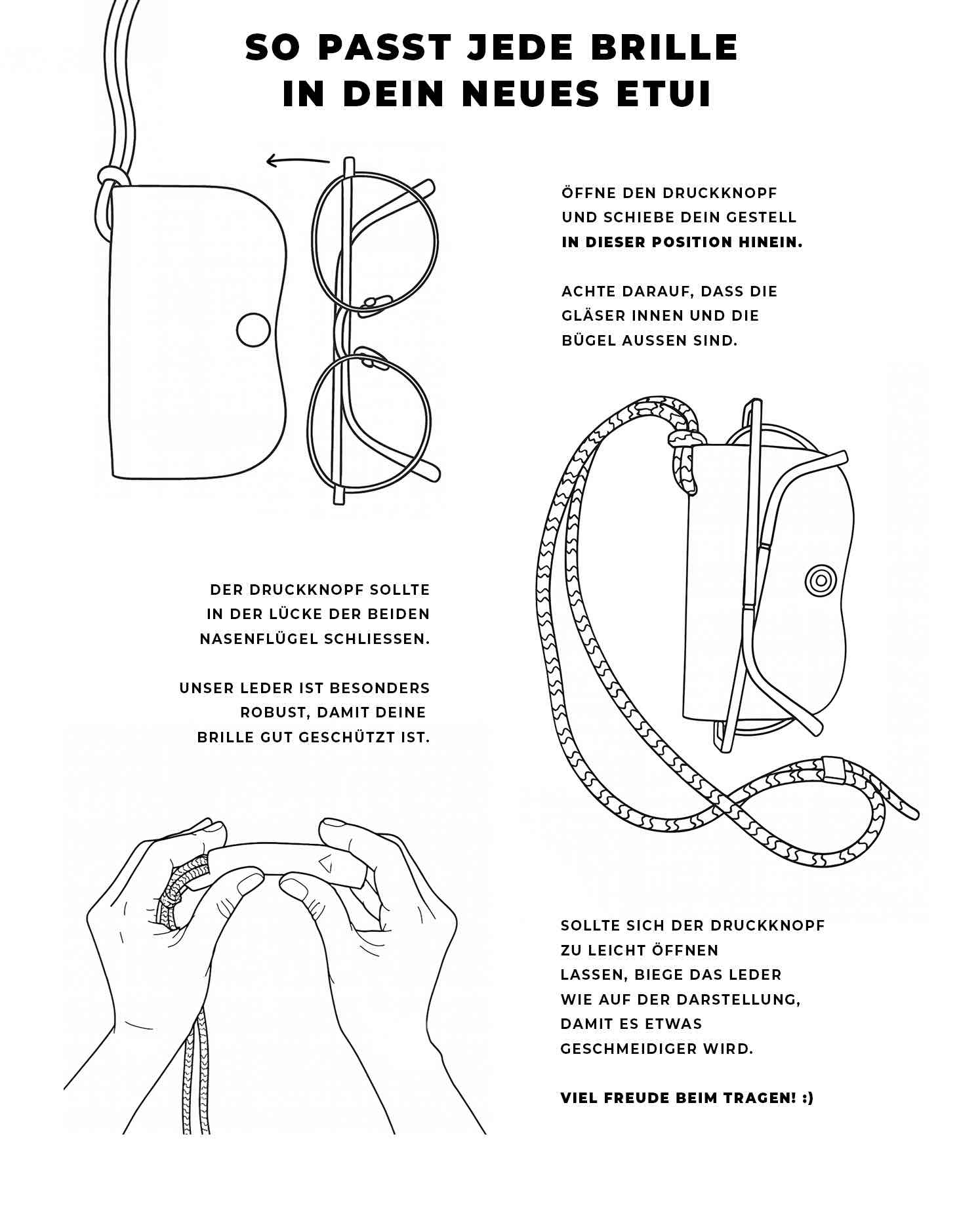 SO PASST JEDE BRILLE IN DEIN NEUES ETUI

ÖFFNE DEN DRUCKKNOPF UND SCHIEBE DEIN GESTELL IN DIESER POSITION HINEIN.

ACHTE DARAUF, DASS DIE GLÄSER INNEN UND DIE BÜGEL AUSSEN SIND.

DER DRUCKKNOPF SOLLTE IN DER LÜCKE DER BEIDEN NASENFLÜGEL SCHLIESSEN.

UNSER LEDER IST BESONDERS ROBUST, DAMIT DEINE BRILLE GUT GESCHÜTZT IST.

SOLLTE SICH DER DRUCKKNOPF ZU LEICHT ÖFFNEN LASSEN, BIEGE DAS LEDER WIE AUF DER DARSTELLUNG, DAMIT ES ETWAS GESCHMEIDIGER WIRD.

VIEL FREUDE BEIM TRAGEN! :)